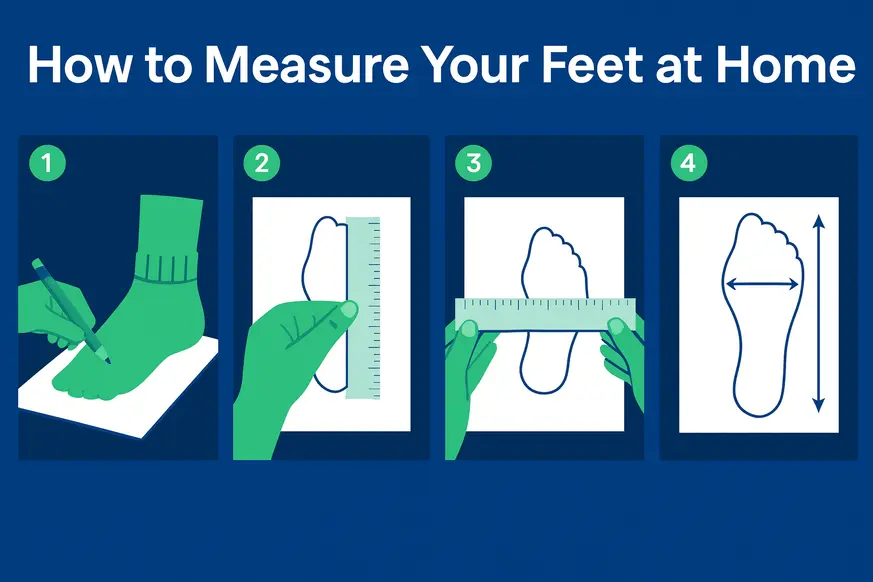 How to Measure Your Feet at Home

1

2

3

4